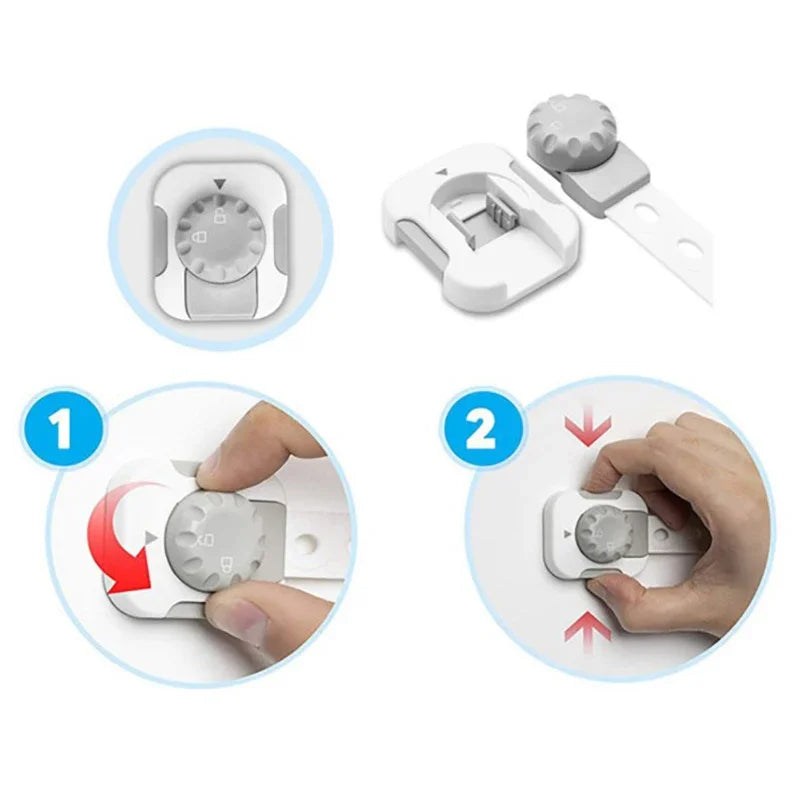 1

2